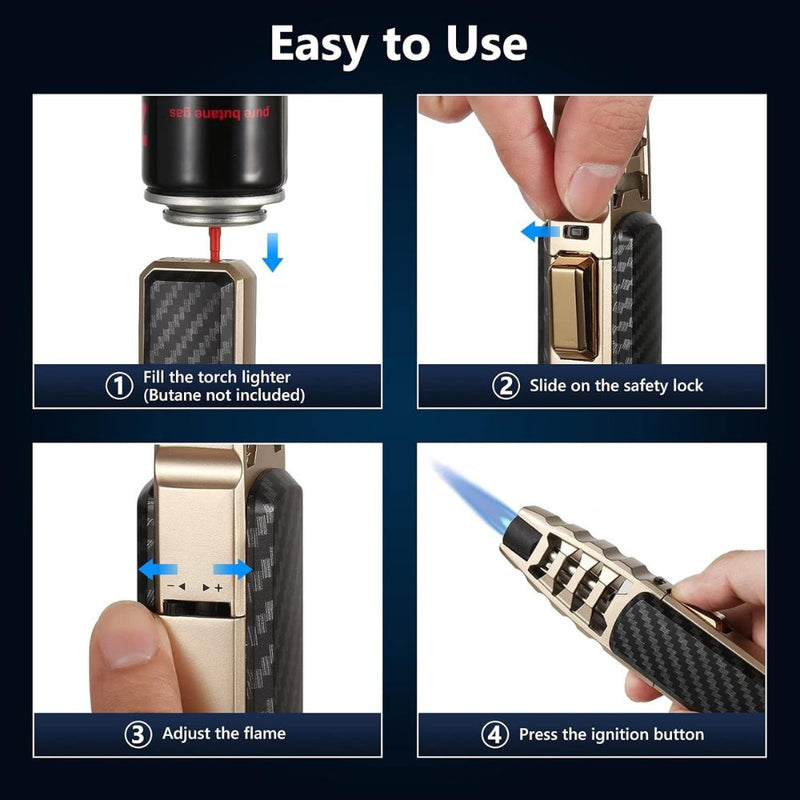 Easy to Use

pure butane gas

① Fill the torch lighter (Butane not included)

② Slide on the safety lock

− +

③ Adjust the flame

④ Press the ignition button