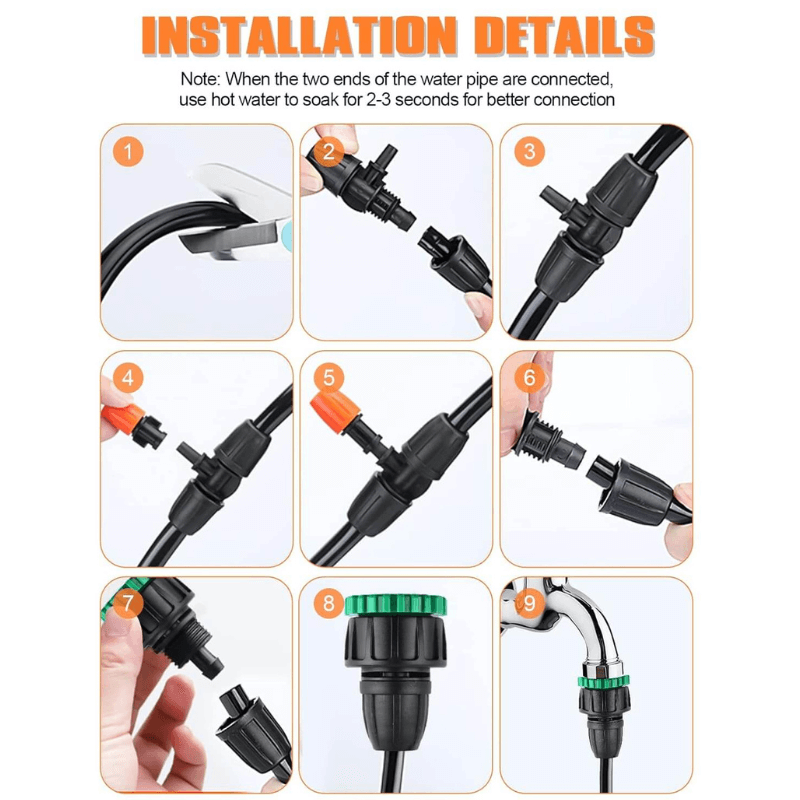 INSTALLATION DETAILS

Note: When the two ends of the water pipe are connected, use hot water to soak for 2-3 seconds for better connection

1

2

3

4

5

6

7

8

9