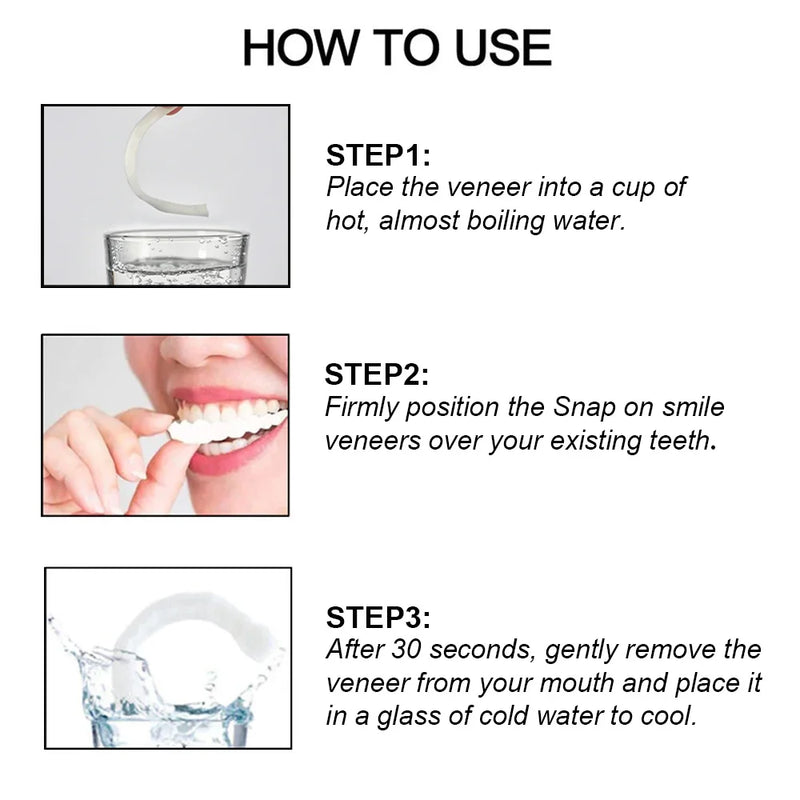 HOW TO USE

STEP1:
Place the veneer into a cup of hot, almost boiling water.

STEP2:
Firmly position the Snap on smile veneers over your existing teeth.

STEP3:
After 30 seconds, gently remove the veneer from your mouth and place it in a glass of cold water to cool.